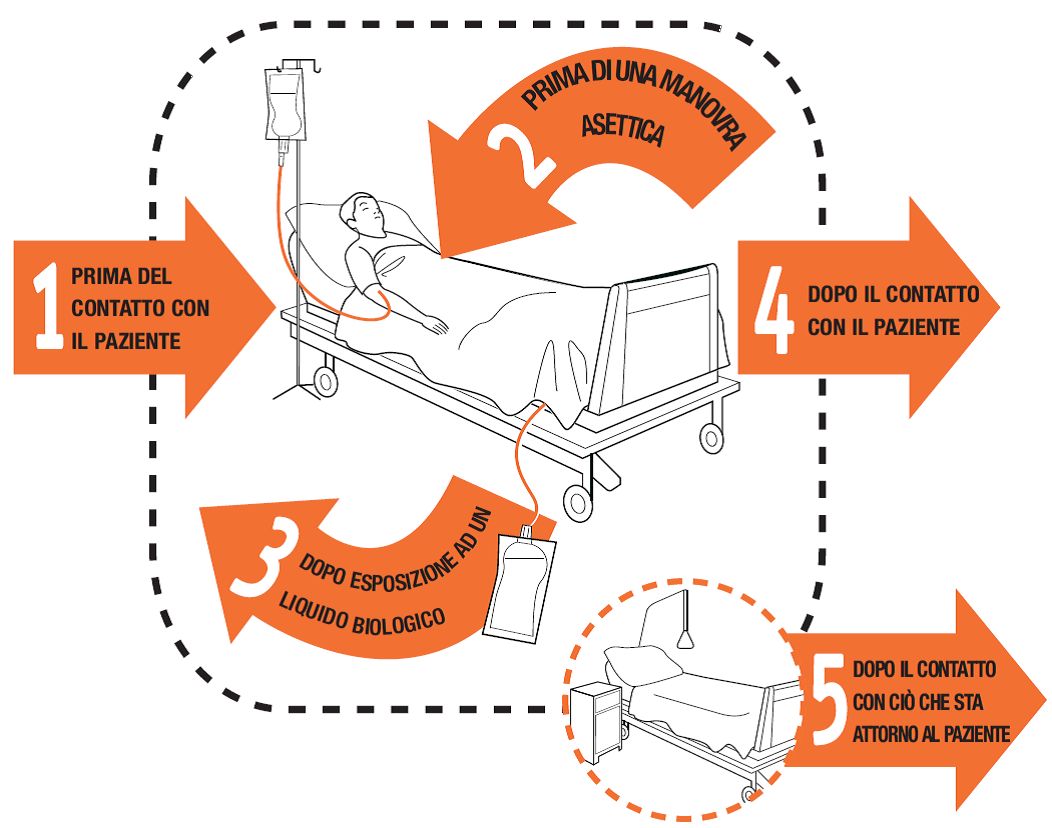 1 PRIMA DEL CONTATTO CON IL PAZIENTE

2 PRIMA DI UNA MANOVRA ASETTICA

3 DOPO ESPOSIZIONE AD UN LIQUIDO BIOLOGICO

4 DOPO IL CONTATTO CON IL PAZIENTE

5 DOPO IL CONTATTO CON CIÒ CHE STA ATTORNO AL PAZIENTE